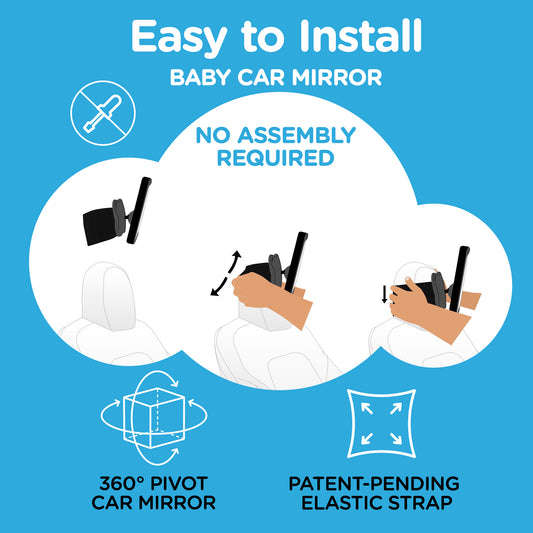 Easy to Install
BABY CAR MIRROR

NO ASSEMBLY REQUIRED

360° PIVOT CAR MIRROR

PATENT-PENDING ELASTIC STRAP